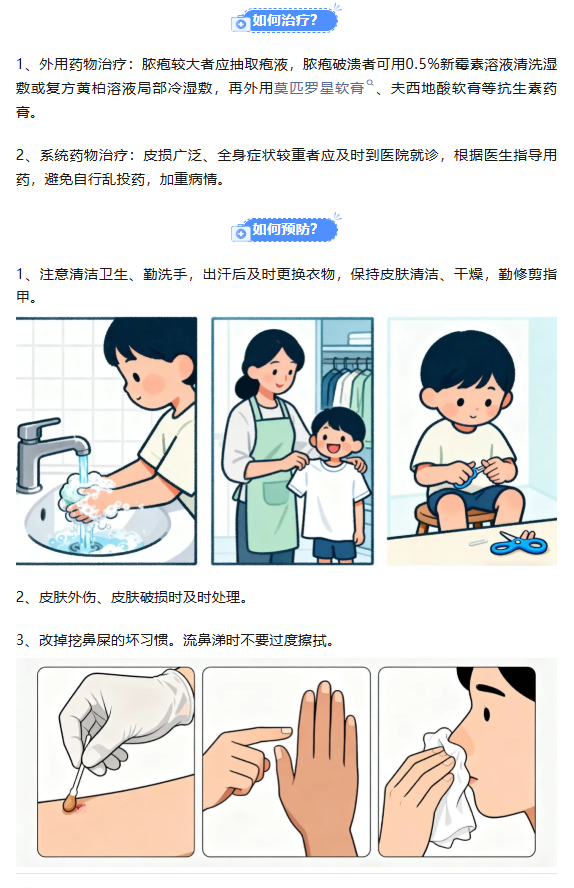 如何治疗?

1、外用药物治疗：脓疱较大者应抽取疱液，脓疱破溃者可用0.5%新霉素溶液清洗湿敷或复方黄柏溶液局部冷湿敷，再外用莫匹罗星软膏、夫西地酸软膏等抗生素药膏。

2、系统药物治疗：皮损广泛、全身症状较重者应及时到医院就诊，根据医生指导用药，避免自行乱投药，加重病情。

如何预防?

1、注意清洁卫生、勤洗手，出汗后及时更换衣物，保持皮肤清洁、干燥，勤修剪指甲。

2、皮肤外伤、皮肤破损时及时处理。

3、改掉挖鼻屎的坏习惯。流鼻涕时不要过度擦拭。