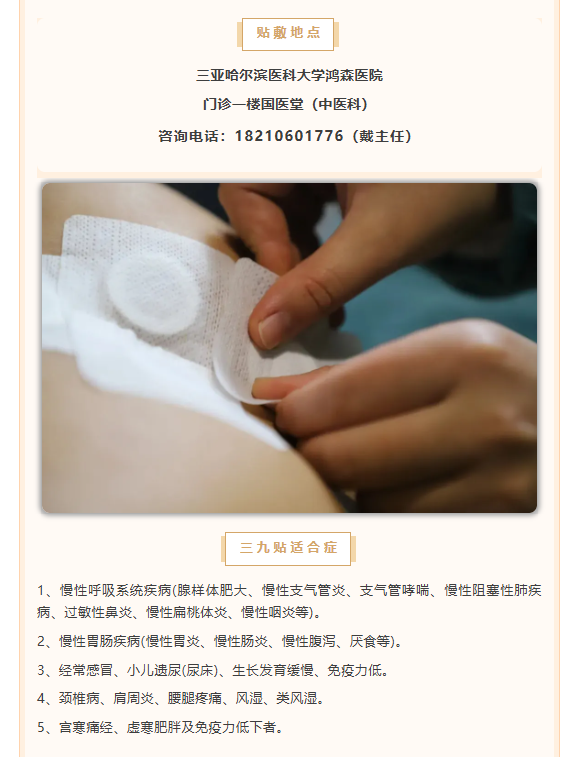 贴敷地点

三亚哈尔滨医科大学鸿森医院

门诊一楼国医堂（中医科）

咨询电话：18210601776（戴主任）

三九贴适合症

1、慢性呼吸系统疾病(腺样体肥大、慢性支气管炎、支气管哮喘、慢性阻塞性肺疾病、过敏性鼻炎、慢性扁桃体炎、慢性咽炎等)。

2、慢性胃肠疾病(慢性胃炎、慢性肠炎、慢性腹泻、厌食等)。

3、经常感冒、小儿遗尿(尿床)、生长发育缓慢、免疫力低。

4、颈椎病、肩周炎、腰腿疼痛、风湿、类风湿。

5、宫寒痛经、虚寒肥胖及免疫力低下者。